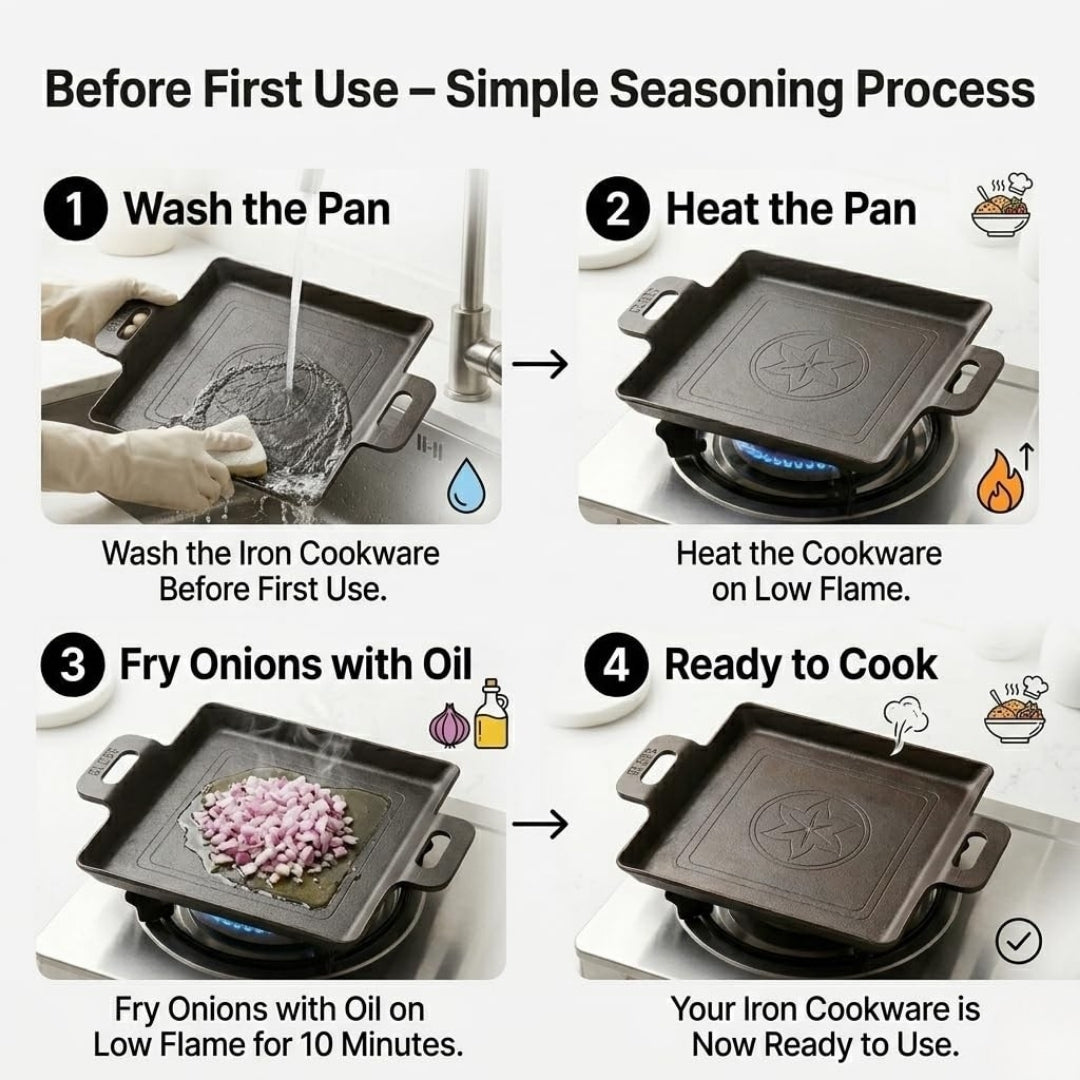 Before First Use – Simple Seasoning Process

1 Wash the Pan

Wash the Iron Cookware Before First Use.

2 Heat the Pan

Heat the Cookware on Low Flame.

3 Fry Onions with Oil

Fry Onions with Oil on Low Flame for 10 Minutes.

4 Ready to Cook

Your Iron Cookware is Now Ready to Use.